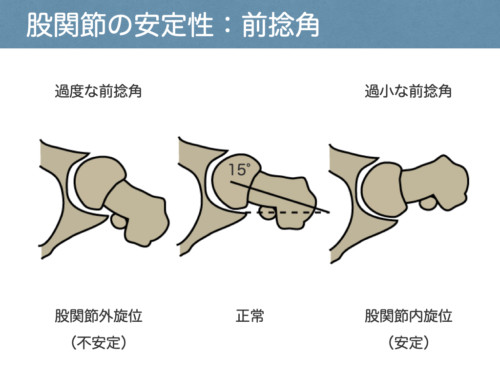 股関節の安定性：前捻角

過度な前捻角

過小な前捻角

15°

股関節外旋位
（不安定）

正常

股関節内旋位
（安定）